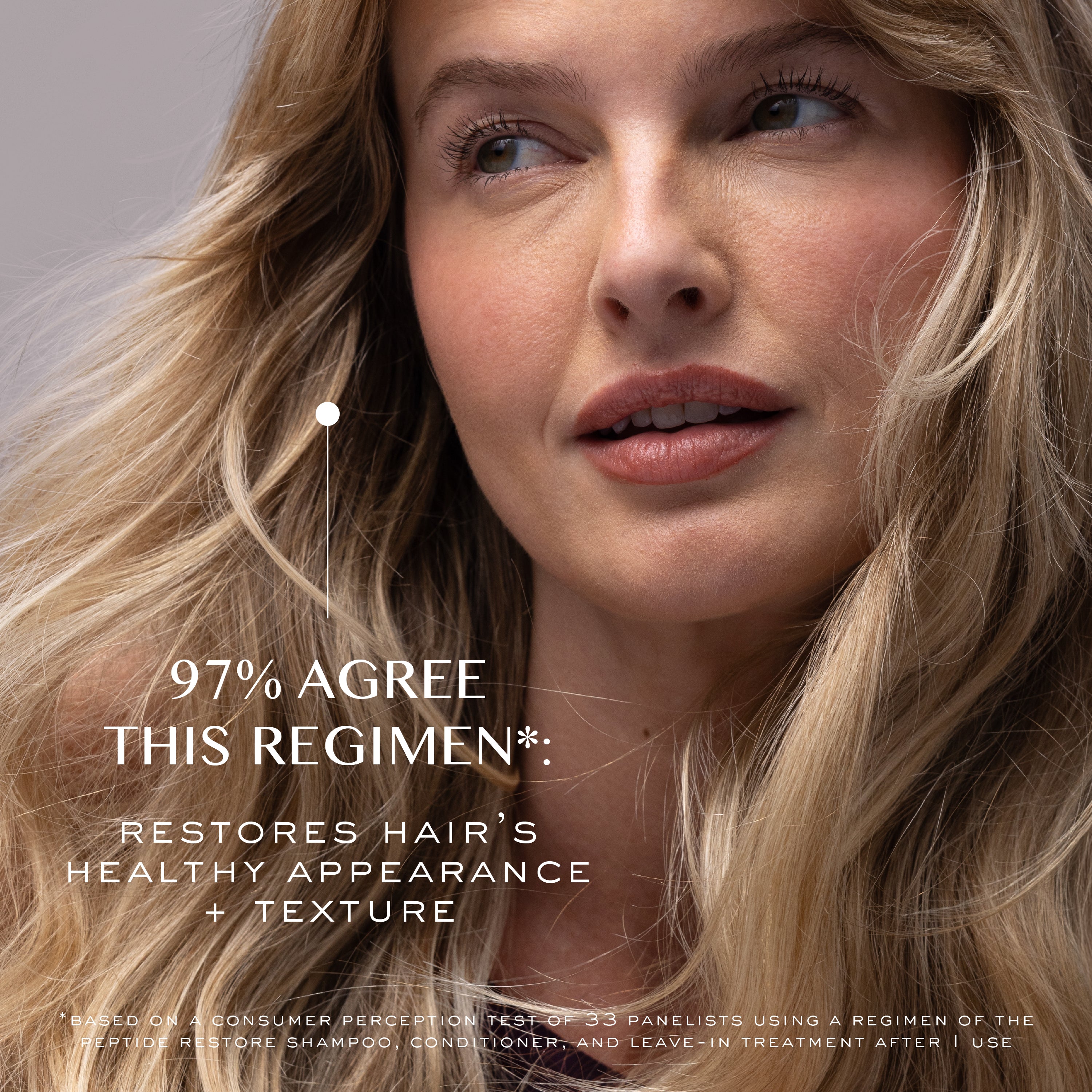 97% AGREE THIS REGIMEN*:

RESTORES HAIR'S HEALTHY APPEARANCE + TEXTURE

*BASED ON A CONSUMER PERCEPTION TEST OF 33 PANELISTS USING A REGIMEN OF THE PEPTIDE RESTORE SHAMPOO, CONDITIONER, AND LEAVE-IN TREATMENT AFTER 1 USE