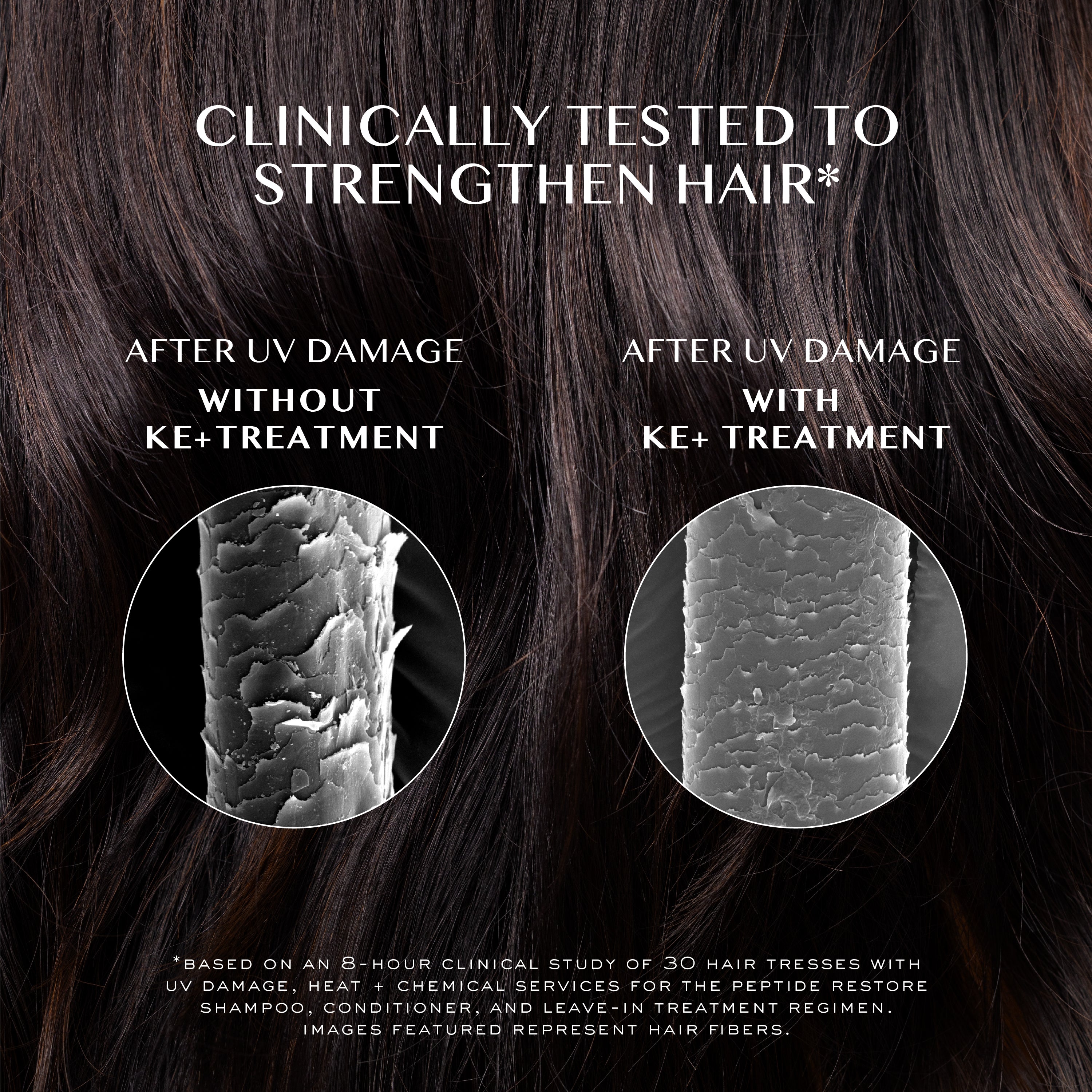 CLINICALLY TESTED TO STRENGTHEN HAIR*

AFTER UV DAMAGE
WITHOUT KE+TREATMENT

AFTER UV DAMAGE
WITH KE+ TREATMENT

*BASED ON AN 8-HOUR CLINICAL STUDY OF 30 HAIR TRESSES WITH UV DAMAGE, HEAT + CHEMICAL SERVICES FOR THE PEPTIDE RESTORE SHAMPOO, CONDITIONER, AND LEAVE-IN TREATMENT REGIMEN. IMAGES FEATURED REPRESENT HAIR FIBERS.